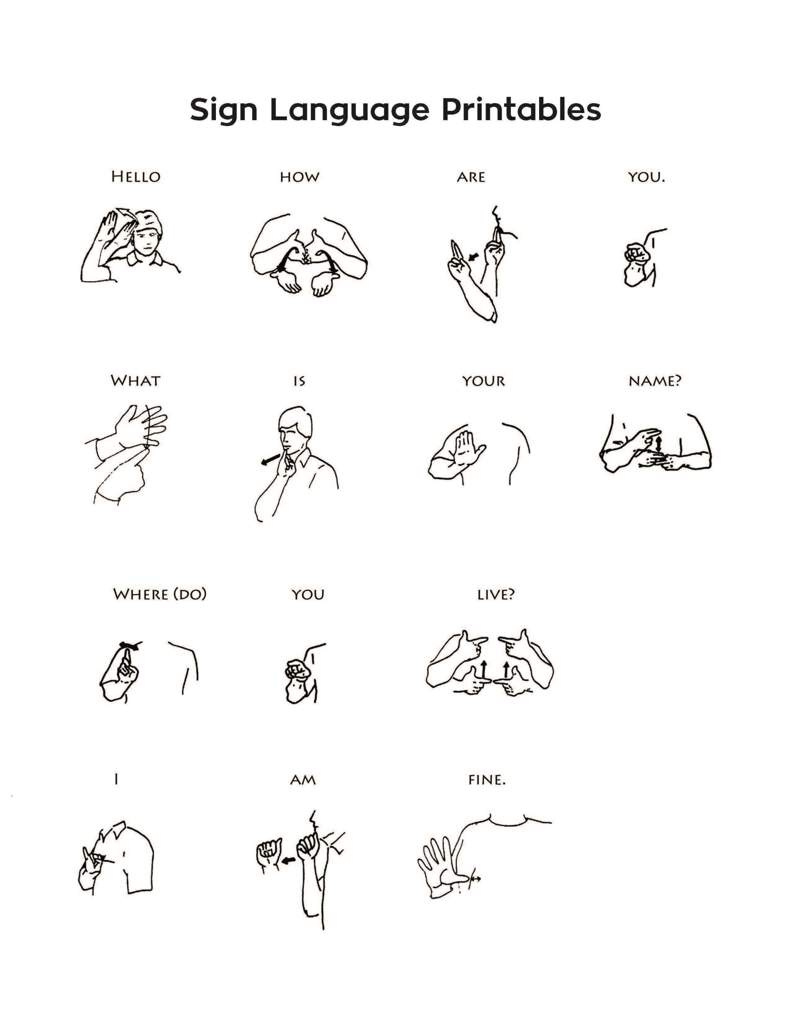 Sign Language Printables

HELLO HOW ARE YOU.

WHAT IS YOUR NAME?

WHERE (DO) YOU LIVE?

I AM FINE.