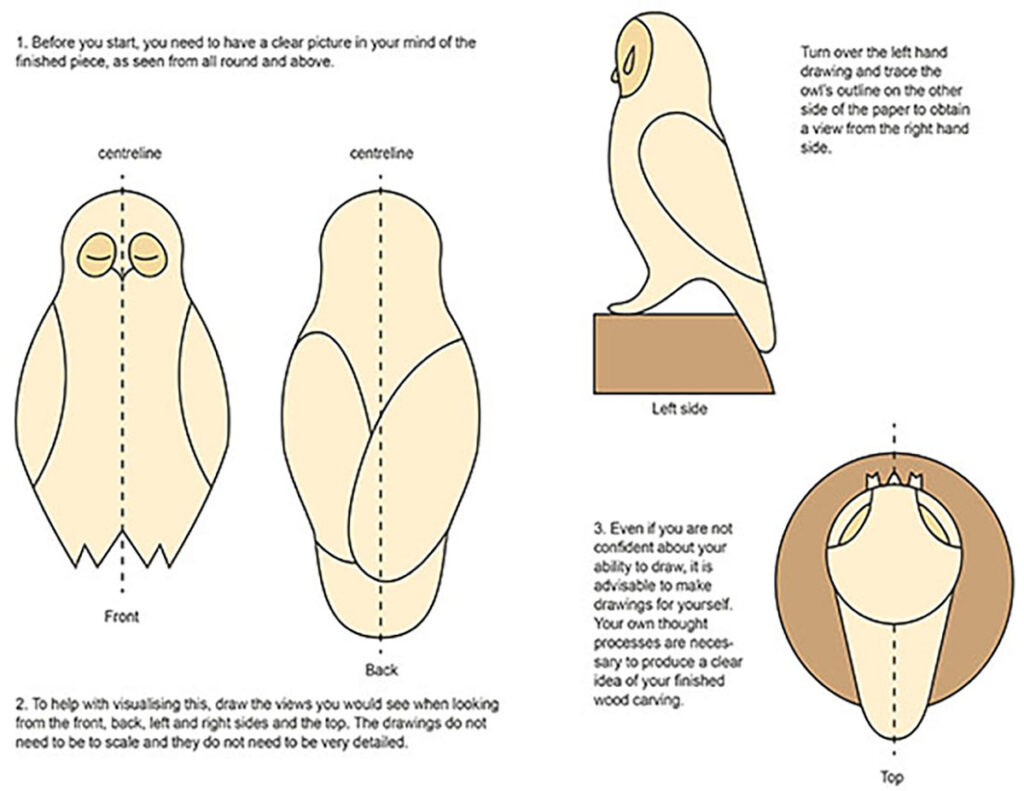 1. Before you start, you need to have a clear picture in your mind of the finished piece, as seen from all round and above.

centreline

centreline

Front

Back

2. To help with visualising this, draw the views you would see when looking from the front, back, left and right sides and the top. The drawings do not need to be to scale and they do not need to be very detailed.

Turn over the left hand drawing and trace the owl's outline on the other side of the paper to obtain a view from the right hand side.

Left side

3. Even if you are not confident about your ability to draw, it is advisable to make drawings for yourself. Your own thought processes are necessary to produce a clear idea of your finished wood carving.

Top