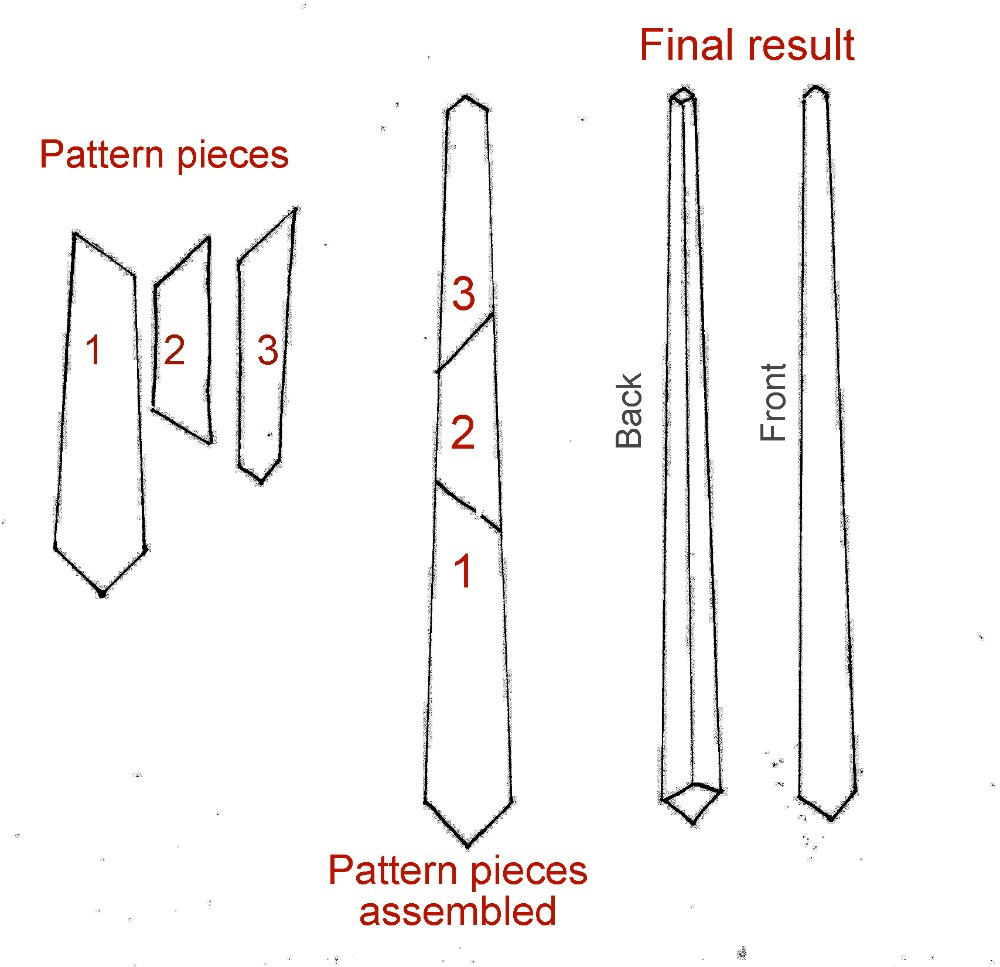 Pattern pieces

1 2 3

3
2
1

Pattern pieces assembled

Final result

Back

Front