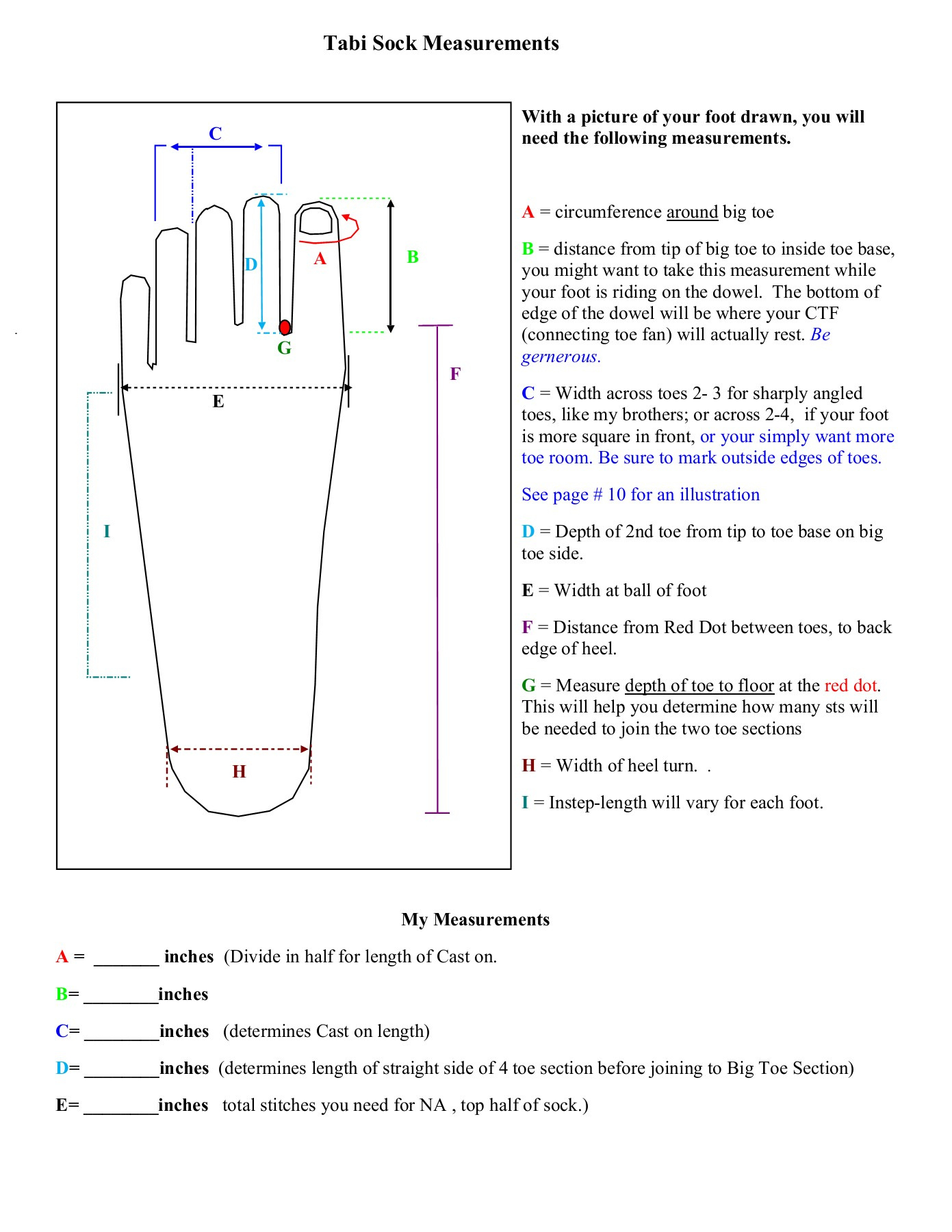 Tabi Sock Measurements

C

D

A

B

G

F

E

I

H

With a picture of your foot drawn, you will need the following measurements.

A = circumference around big toe

B = distance from tip of big toe to inside toe base, you might want to take this measurement while your foot is riding on the dowel. The bottom of edge of the dowel will be where your CTF (connecting toe fan) will actually rest. Be gernerous.

C = Width across toes 2- 3 for sharply angled toes, like my brothers; or across 2-4, if your foot is more square in front, or your simply want more toe room. Be sure to mark outside edges of toes.

See page # 10 for an illustration

D = Depth of 2nd toe from tip to toe base on big toe side.

E = Width at ball of foot

F = Distance from Red Dot between toes, to back edge of heel.

G = Measure depth of toe to floor at the red dot. This will help you determine how many sts will be needed to join the two toe sections

H = Width of heel turn. .

I = Instep-length will vary for each foot.

My Measurements

A = _______ inches (Divide in half for length of Cast on.

B= ________inches

C= ________inches (determines Cast on length)

D= ________inches (determines length of straight side of 4 toe section before joining to Big Toe Section)

E= ________inches total stitches you need for NA , top half of sock.)