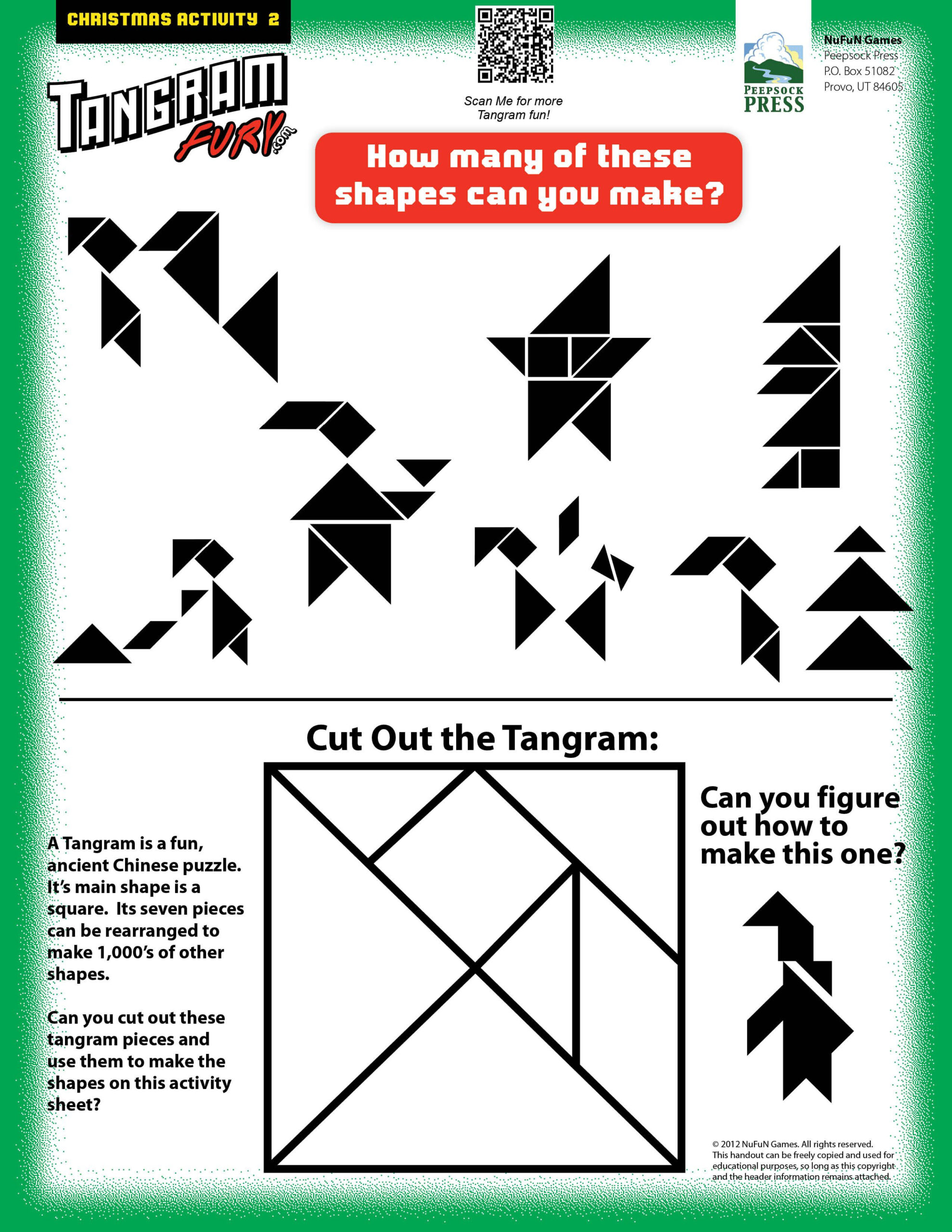 CHRISTMAS ACTIVITY 2

TANGRAM FURY.com

Scan Me for more Tangram fun!

PEEPSOCK PRESS

NuFuN Games
Peepsock Press
P.O. Box 51082
Provo, UT 84605

How many of these shapes can you make?

Cut Out the Tangram:

A Tangram is a fun, ancient Chinese puzzle. It's main shape is a square. Its seven pieces can be rearranged to make 1,000's of other shapes.

Can you cut out these tangram pieces and use them to make the shapes on this activity sheet?

Can you figure out how to make this one?

© 2012 NuFuN Games. All rights reserved. This handout can be freely copied and used for educational purposes, so long as this copyright and the header information remains attached.